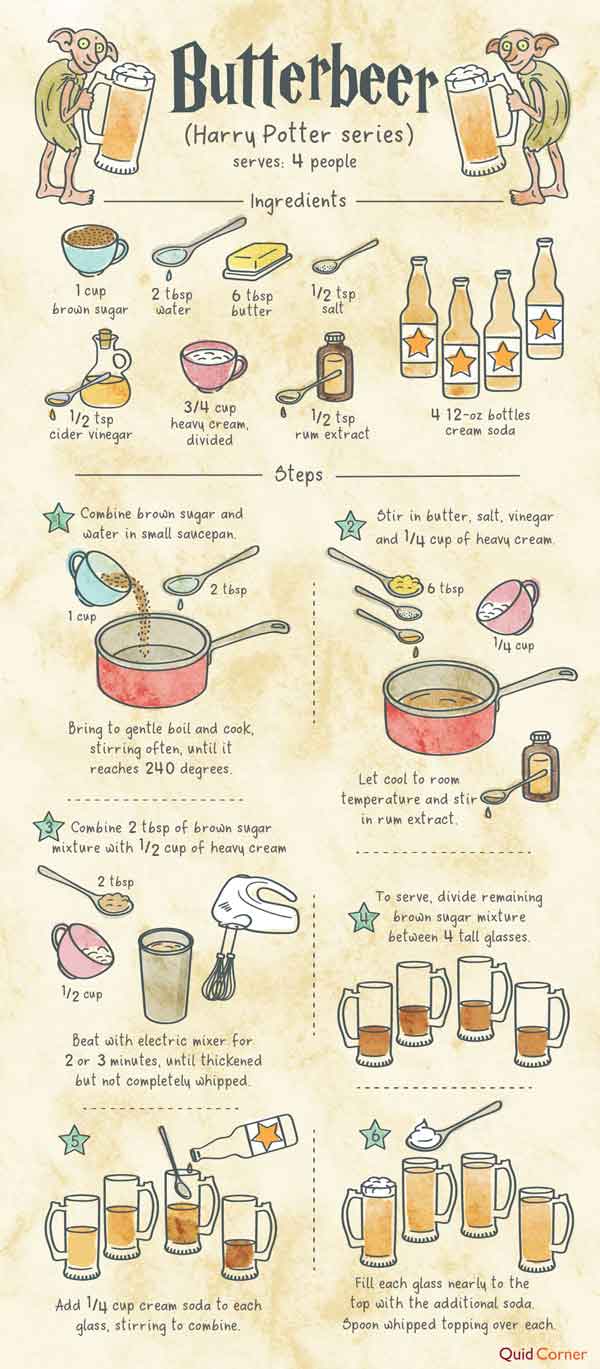 Butterbeer

(Harry Potter series)
serves: 4 people

Ingredients

1 cup
brown sugar

2 tbsp
water

6 tbsp
butter

1/2 tsp
salt

1/2 tsp
cider vinegar

3/4 cup
heavy cream,
divided

1/2 tsp
rum extract

4 12-oz bottles
cream soda

Steps

1 Combine brown sugar and water in small saucepan.

1 cup

2 tbsp

Bring to gentle boil and cook, stirring often, until it reaches 240 degrees.

2 Stir in butter, salt, vinegar and 1/4 cup of heavy cream.

6 tbsp

1/4 cup

Let cool to room temperature and stir in rum extract.

3 Combine 2 tbsp of brown sugar mixture with 1/2 cup of heavy cream

2 tbsp

1/2 cup

Beat with electric mixer for 2 or 3 minutes, until thickened but not completely whipped.

4 To serve, divide remaining brown sugar mixture between 4 tall glasses.

5

Add 1/4 cup cream soda to each glass, stirring to combine.

6

Fill each glass nearly to the top with the additional soda. Spoon whipped topping over each.

Quid Corner