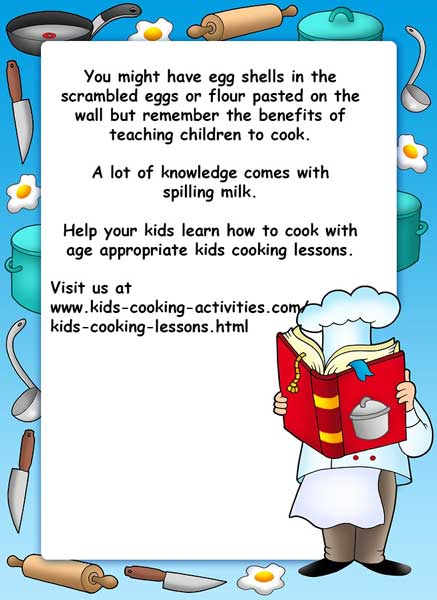 You might have egg shells in the scrambled eggs or flour pasted on the wall but remember the benefits of teaching children to cook.

A lot of knowledge comes with spilling milk.

Help your kids learn how to cook with age appropriate kids cooking lessons.

Visit us at
www.kids-cooking-activities.com/
kids-cooking-lessons.html