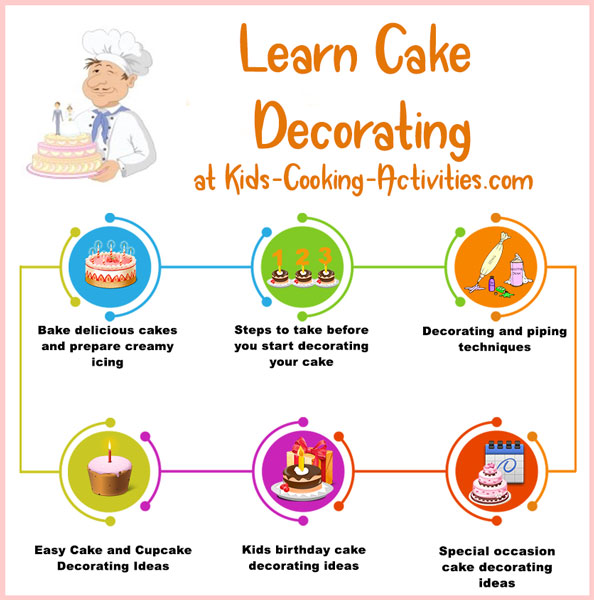 Learn Cake Decorating

at Kids-Cooking-Activities.com

1 2 3

Bake delicious cakes and prepare creamy icing

Steps to take before you start decorating your cake

Decorating and piping techniques

Easy Cake and Cupcake Decorating Ideas

Kids birthday cake decorating ideas

Special occasion cake decorating ideas