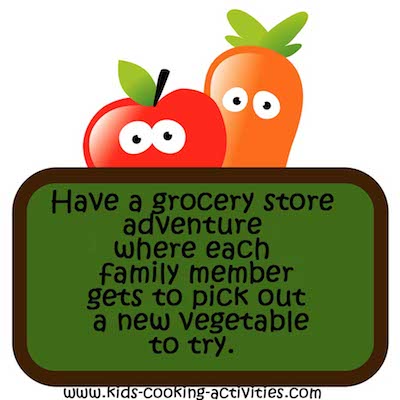 Have a grocery store adventure where each family member gets to pick out a new vegetable to try.

www.kids-cooking-activities.com